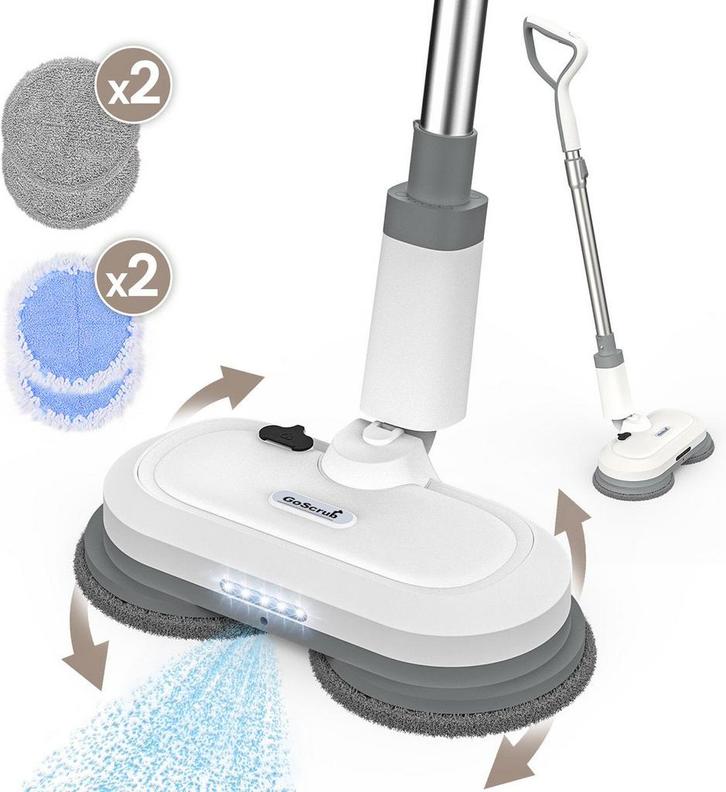 x2

x2

GoScrub