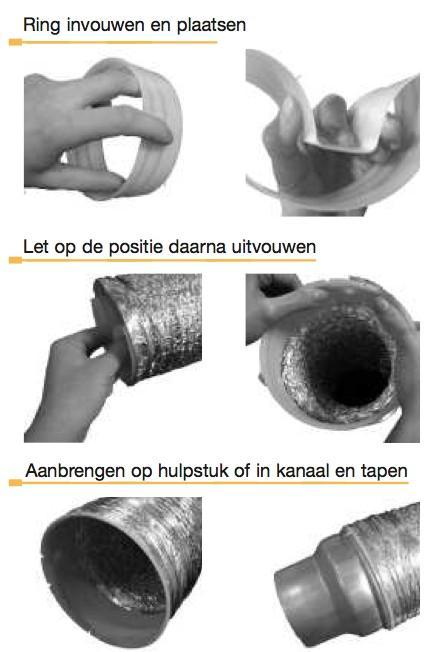 Ring invouwen en plaatsen

Let op de positie daarna uitvouwen

Aanbrengen op hulpstuk of in kanaal en tapen